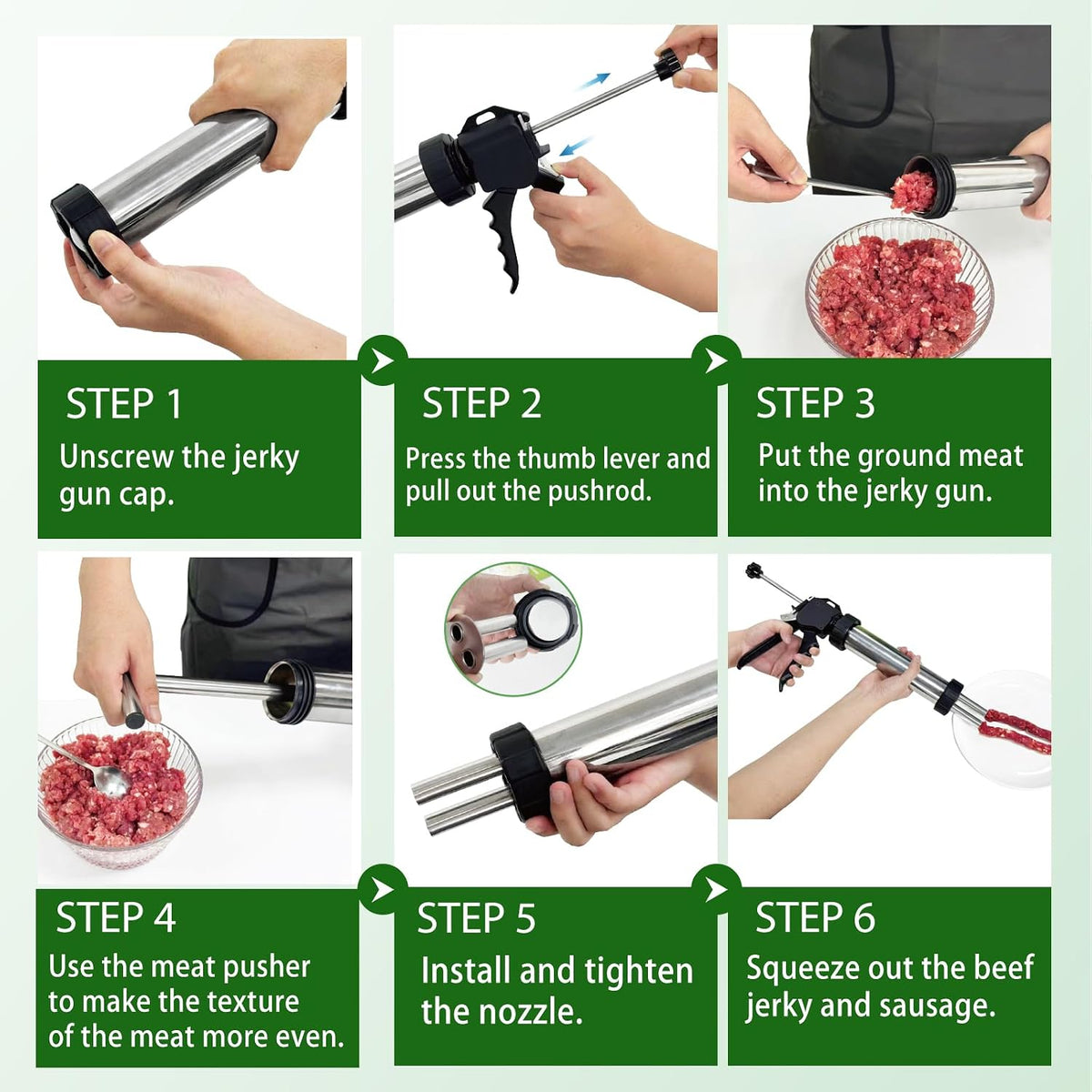 STEP 1
Unscrew the jerky gun cap.

STEP 2
Press the thumb lever and pull out the pushrod.

STEP 3
Put the ground meat into the jerky gun.

STEP 4
Use the meat pusher to make the texture of the meat more even.

STEP 5
Install and tighten the nozzle.

STEP 6
Squeeze out the beef jerky and sausage.